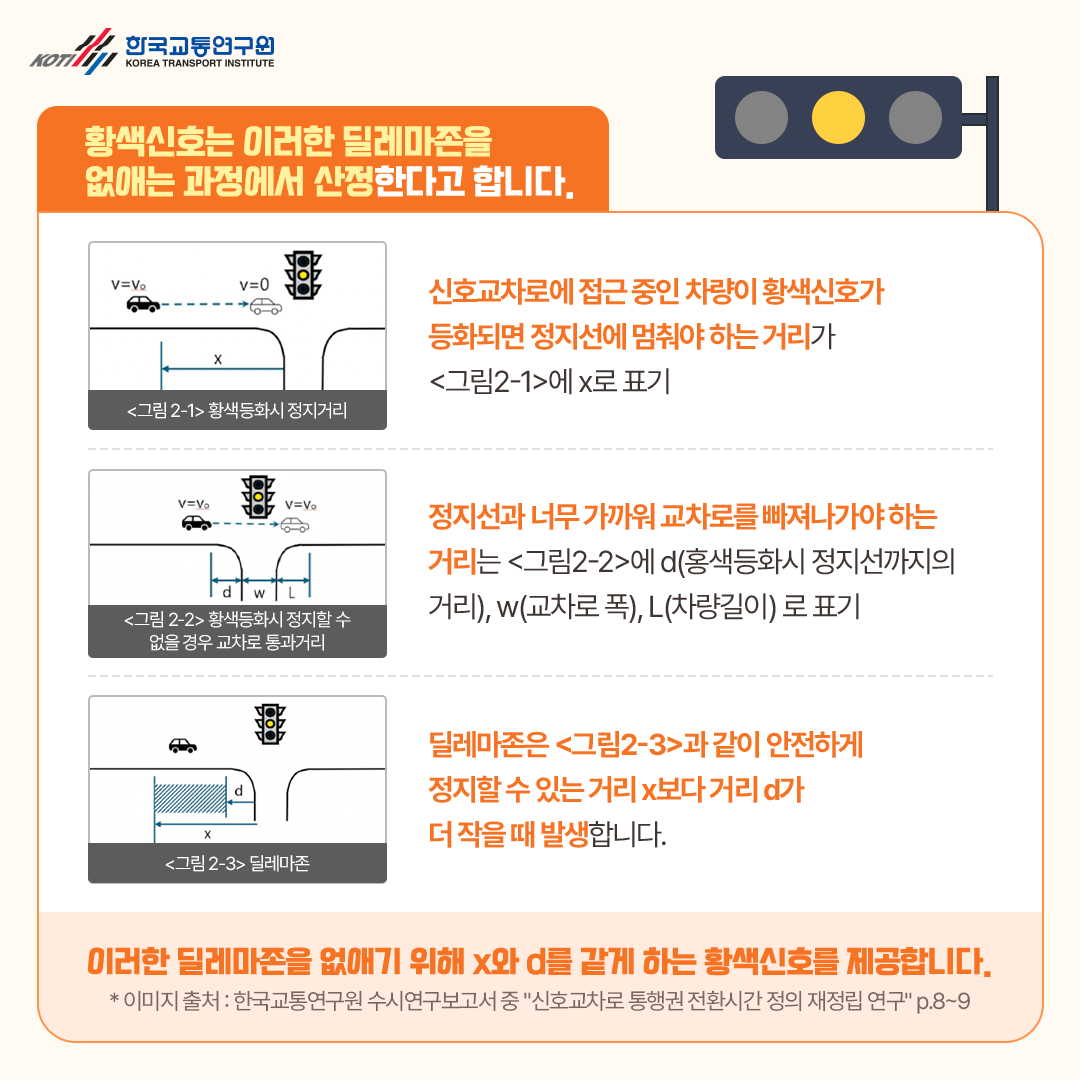 KOTI 한국교통연구원 KOREA TRANSPORT INSTITUTE

황색신호는 이러한 딜레마존을 없애는 과정에서 산정한다고 합니다.

$v=v_o$ $v=0$ x

<그림 2-1> 황색등화시 정지거리

신호교차로에 접근 중인 차량이 황색신호가 등화되면 정지선에 멈춰야 하는 거리가 <그림2-1>에 x로 표기

$v=v_o$ $v=v_o$ d w L

<그림 2-2> 황색등화시 정지할 수 없을 경우 교차로 통과거리

정지선과 너무 가까워 교차로를 빠져나가야 하는 거리는 <그림2-2>에 d(홍색등화시 정지선까지의 거리), w(교차로 폭), L(차량길이) 로 표기

d x

<그림 2-3> 딜레마존

딜레마존은 <그림2-3>과 같이 안전하게 정지할 수 있는 거리 x보다 거리 d가 더 작을 때 발생합니다.

이러한 딜레마존을 없애기 위해 x와 d를 같게 하는 황색신호를 제공합니다.

* 이미지 출처 : 한국교통연구원 수시연구보고서 중 "신호교차로 통행권 전환시간 정의 재정립 연구" p.8~9